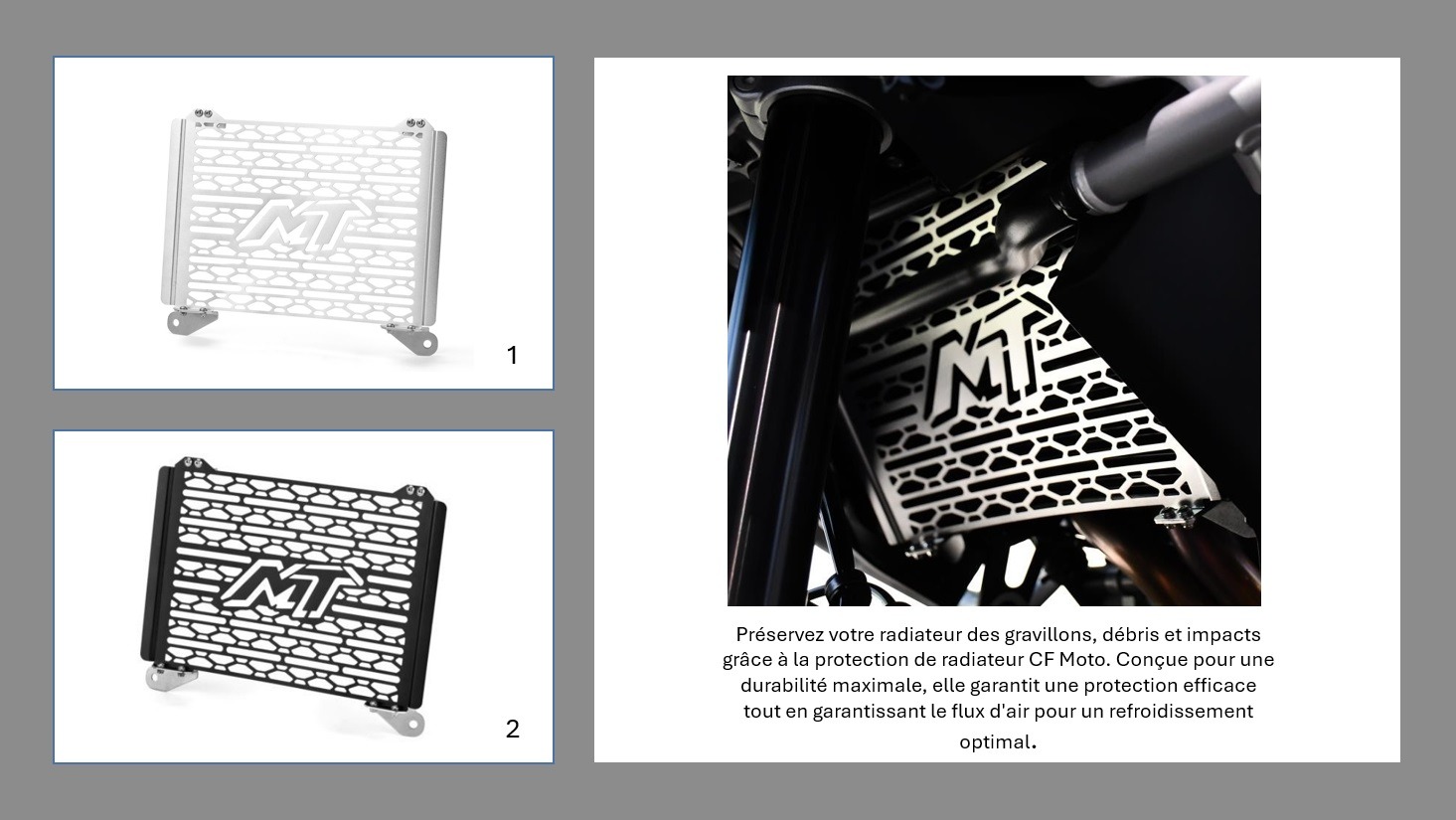 MT

1

MT

2

MT

Préservez votre radiateur des gravillons, débris et impacts grâce à la protection de radiateur CF Moto. Conçue pour une durabilité maximale, elle garantit une protection efficace tout en garantissant le flux d'air pour un refroidissement optimal.